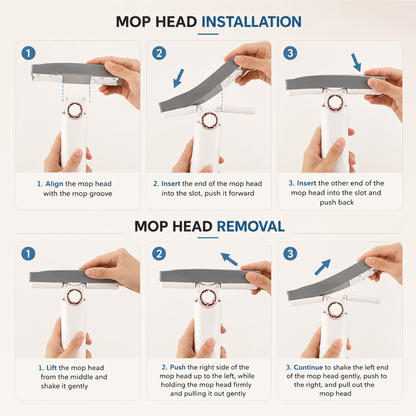 MOP HEAD INSTALLATION

1

1. Align the mop head with the mop groove

2

2. Insert the end of the mop head into the slot, push it forward

3

3. Insert the other end of the mop head into the slot and push back

MOP HEAD REMOVAL

1

1. Lift the mop head from the middle and shake it gently

2

2. Push the right side of the mop head up to the left, while holding the mop head firmly and pulling it out gently

3

3. Continue to shake the left end of the mop head gently, push to the right, and pull out the mop head