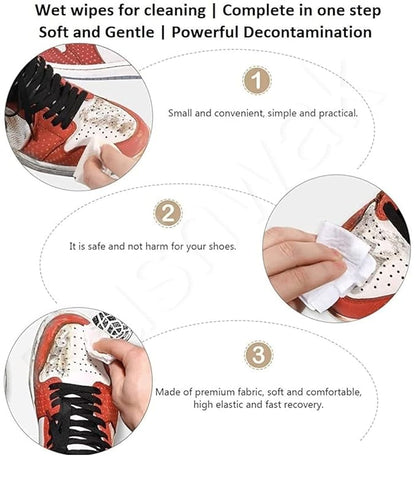 Wet wipes for cleaning | Complete in one step
Soft and Gentle | Powerful Decontamination

1
Small and convenient, simple and practical.

2
It is safe and not harm for your shoes.

3
Made of premium fabric, soft and comfortable, high elastic and fast recovery.