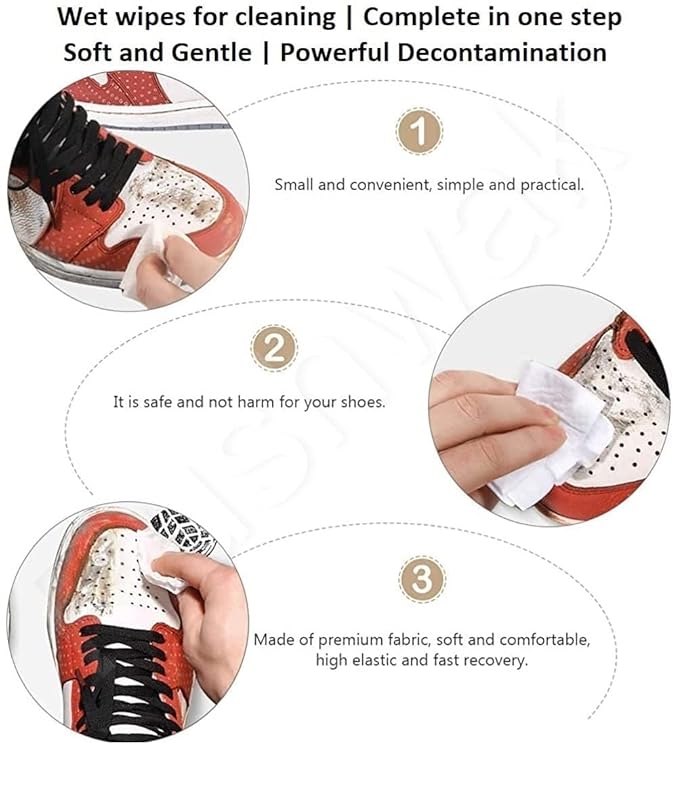 Wet wipes for cleaning | Complete in one step
Soft and Gentle | Powerful Decontamination

1

Small and convenient, simple and practical.

2

It is safe and not harm for your shoes.

3

Made of premium fabric, soft and comfortable, high elastic and fast recovery.