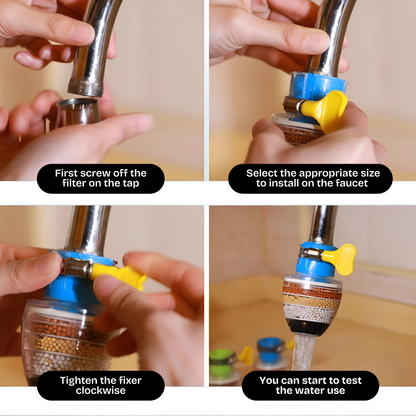 First screw off the filter on the tap

Select the appropriate size to install on the faucet

Tighten the fixer clockwise

You can start to test the water use