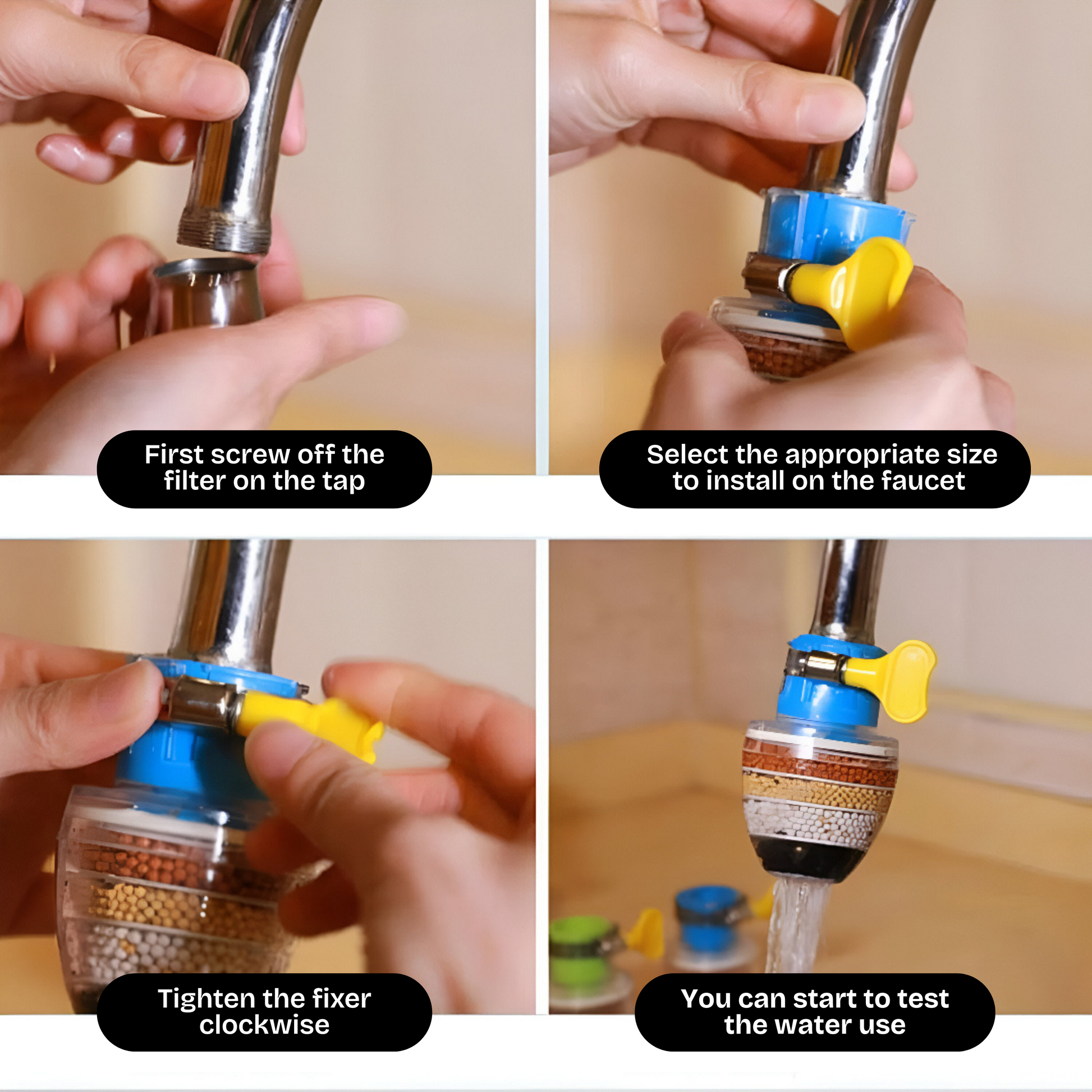 First screw off the filter on the tap

Select the appropriate size to install on the faucet

Tighten the fixer clockwise

You can start to test the water use