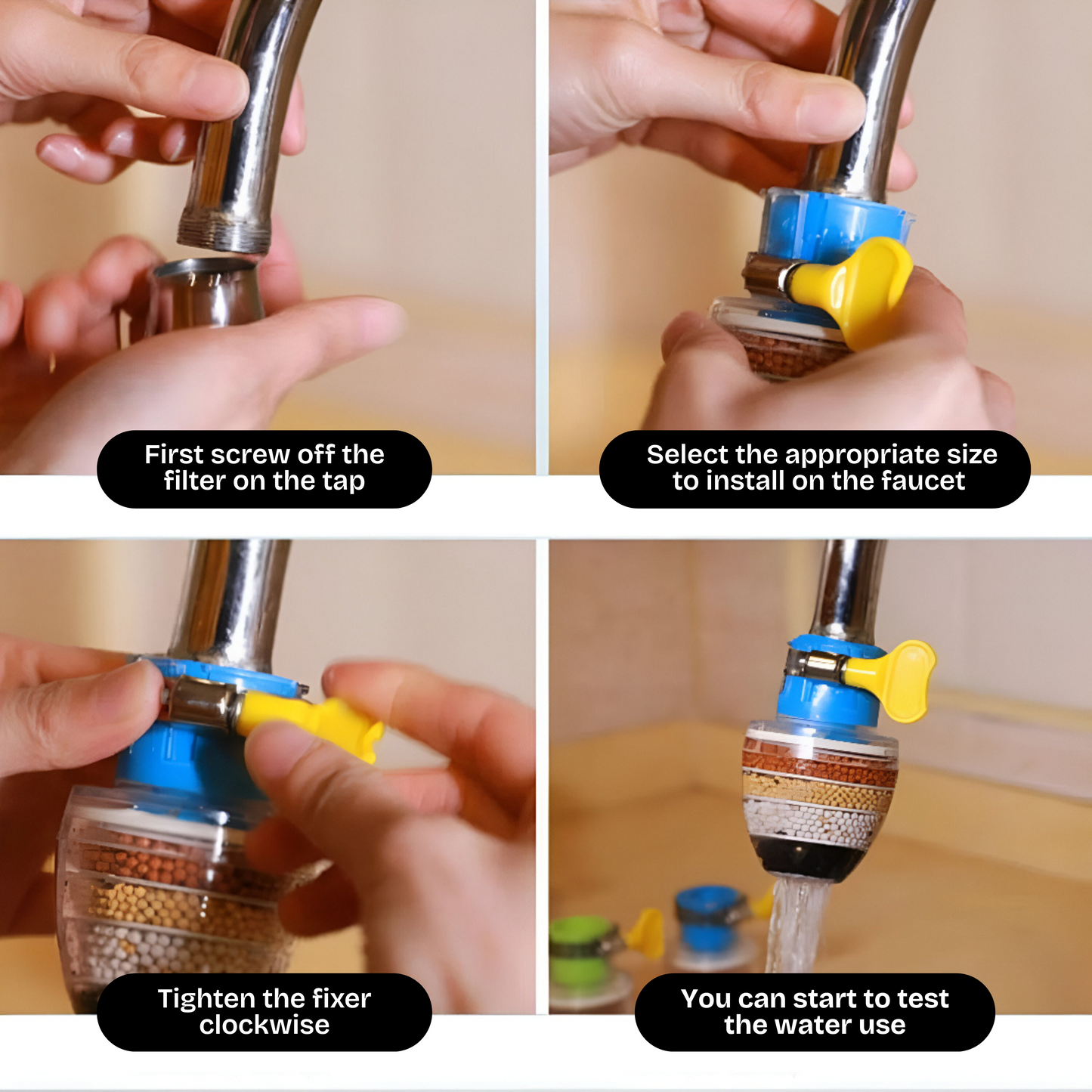 First screw off the filter on the tap

Select the appropriate size to install on the faucet

Tighten the fixer clockwise

You can start to test the water use