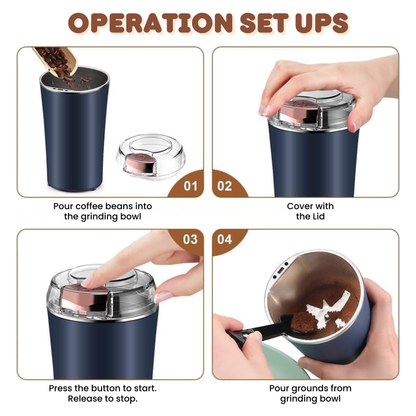 OPERATION SET UPS

01

Pour coffee beans into the grinding bowl

02

Cover with the Lid

03

Press the button to start. Release to stop.

04

Pour grounds from grinding bowl