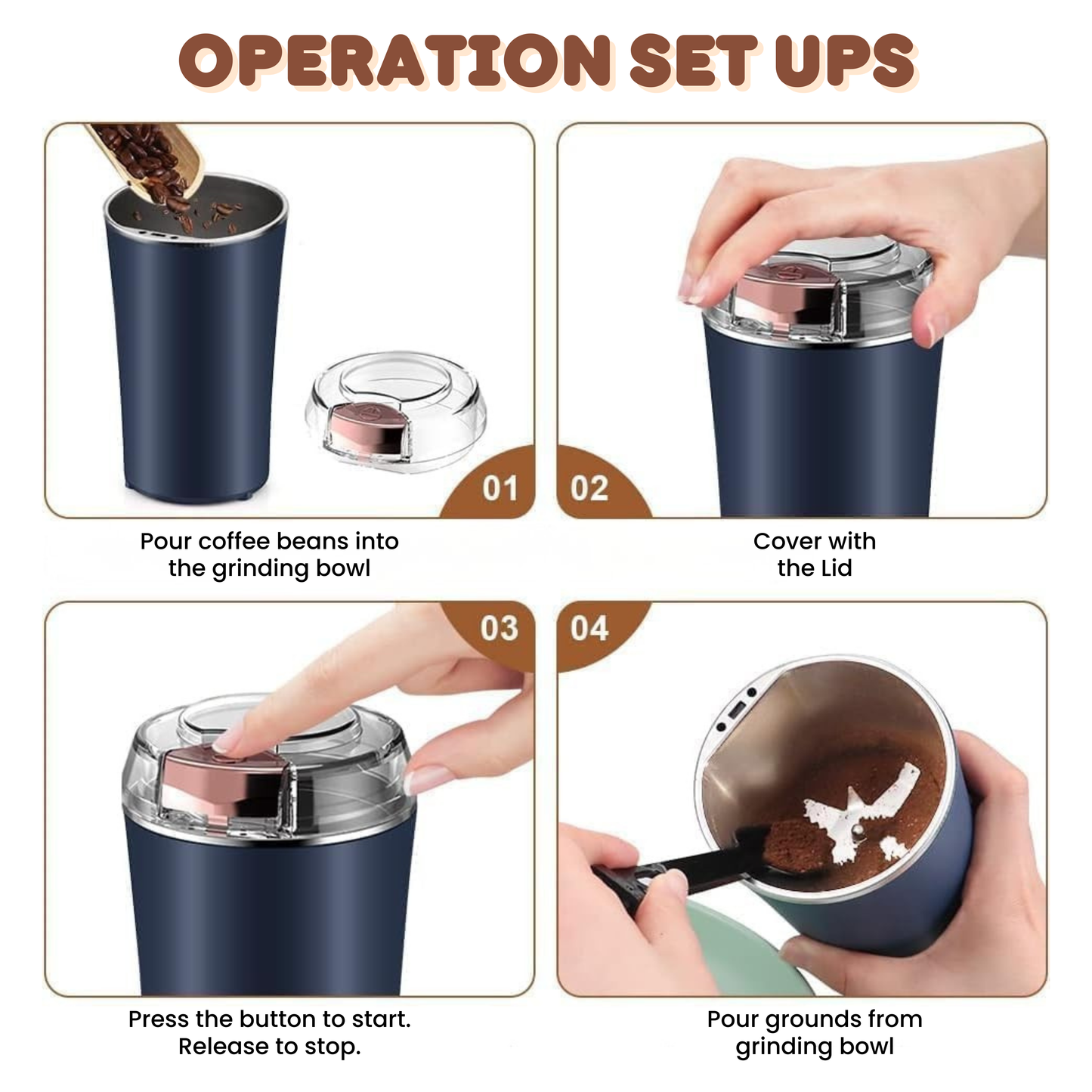 OPERATION SET UPS

01

Pour coffee beans into the grinding bowl

02

Cover with the Lid

03

Press the button to start. Release to stop.

04

Pour grounds from grinding bowl